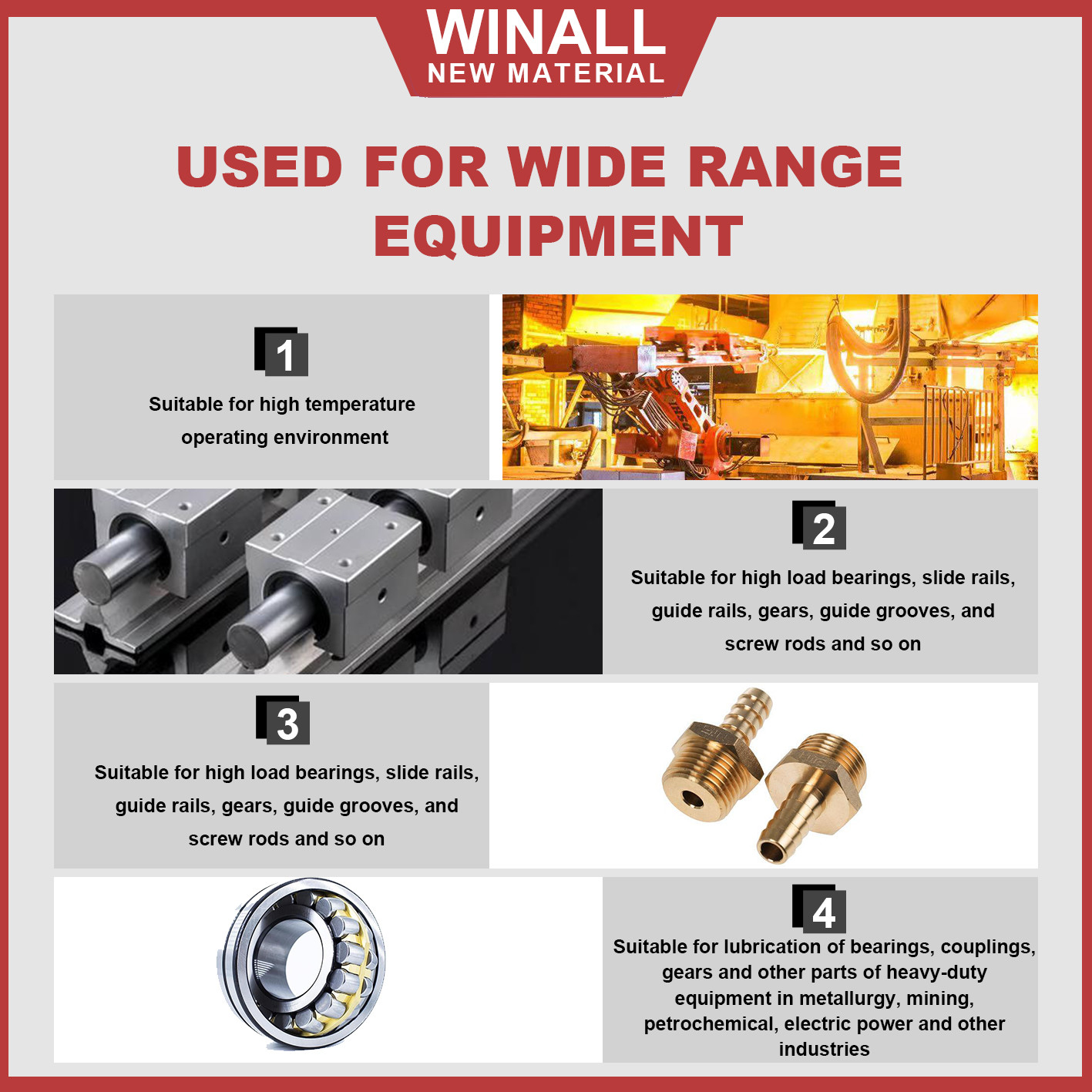 WINALL
NEW MATERIAL

USED FOR WIDE RANGE EQUIPMENT

1
Suitable for high temperature operating environment

2
Suitable for high load bearings, slide rails, guide rails, gears, guide grooves, and screw rods and so on

3
Suitable for high load bearings, slide rails, guide rails, gears, guide grooves, and screw rods and so on

4
Suitable for lubrication of bearings, couplings, gears and other parts of heavy-duty equipment in metallurgy, mining, petrochemical, electric power and other industries